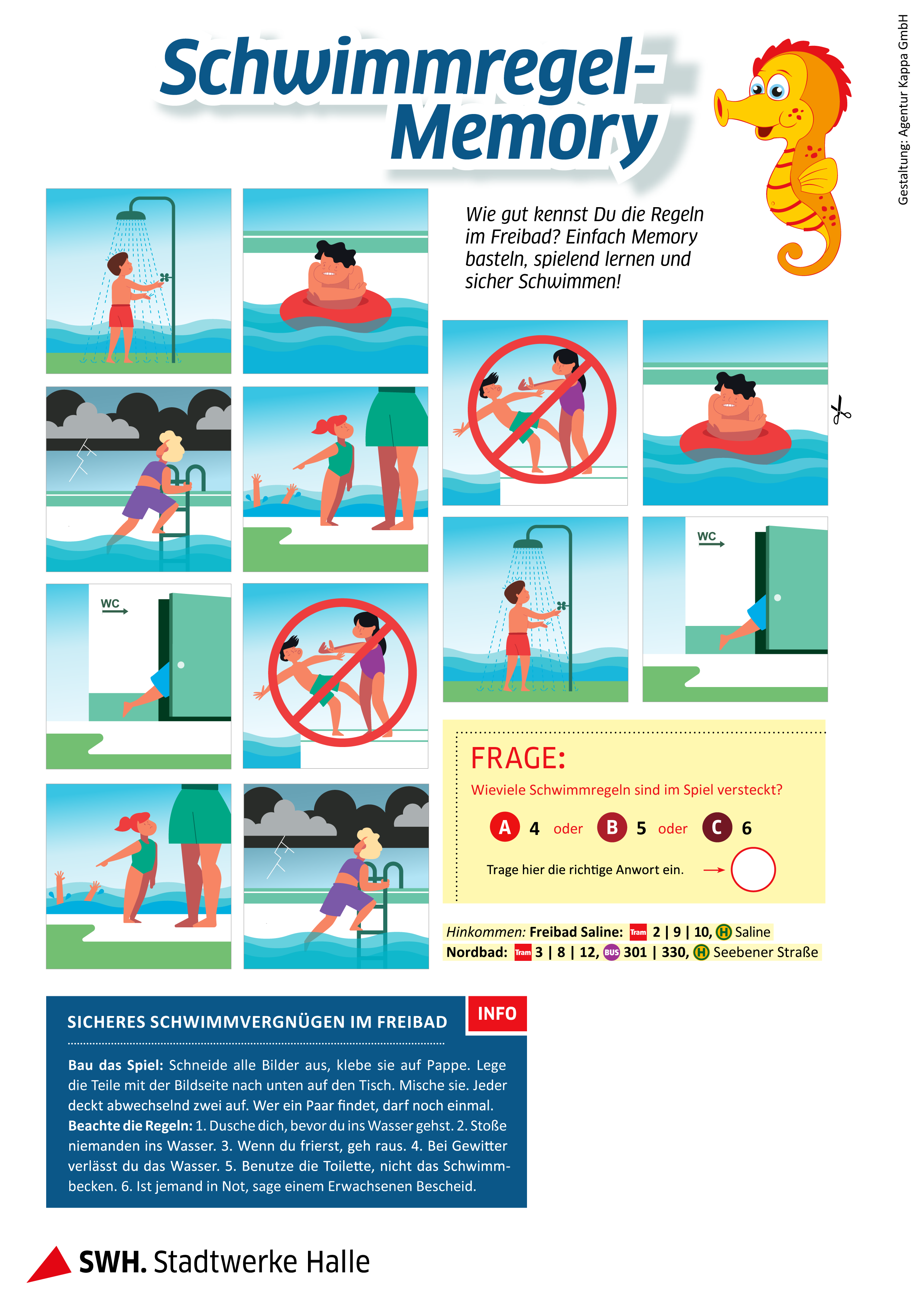 Schwimmregel-Memory

Gestaltung: Agentur Kappa GmbH

Wie gut kennst Du die Regeln im Freibad? Einfach Memory basteln, spielend lernen und sicher Schwimmen!

WC

WC

FRAGE:

Wieviele Schwimmregeln sind im Spiel versteckt?

A 4 oder B 5 oder C 6

Trage hier die richtige Anwort ein.

Hinkommen: Freibad Saline: Tram 2 | 9 | 10, H Saline
Nordbad: Tram 3 | 8 | 12, BUS 301 | 330, H Seebener Straße

SICHERES SCHWIMMVERGNÜGEN IM FREIBAD

INFO

Bau das Spiel: Schneide alle Bilder aus, klebe sie auf Pappe. Lege die Teile mit der Bildseite nach unten auf den Tisch. Mische sie. Jeder deckt abwechselnd zwei auf. Wer ein Paar findet, darf noch einmal.
Beachte die Regeln: 1. Dusche dich, bevor du ins Wasser gehst. 2. Stoße niemanden ins Wasser. 3. Wenn du frierst, geh raus. 4. Bei Gewitter verlässt du das Wasser. 5. Benutze die Toilette, nicht das Schwimmbecken. 6. Ist jemand in Not, sage einem Erwachsenen Bescheid.

SWH. Stadtwerke Halle