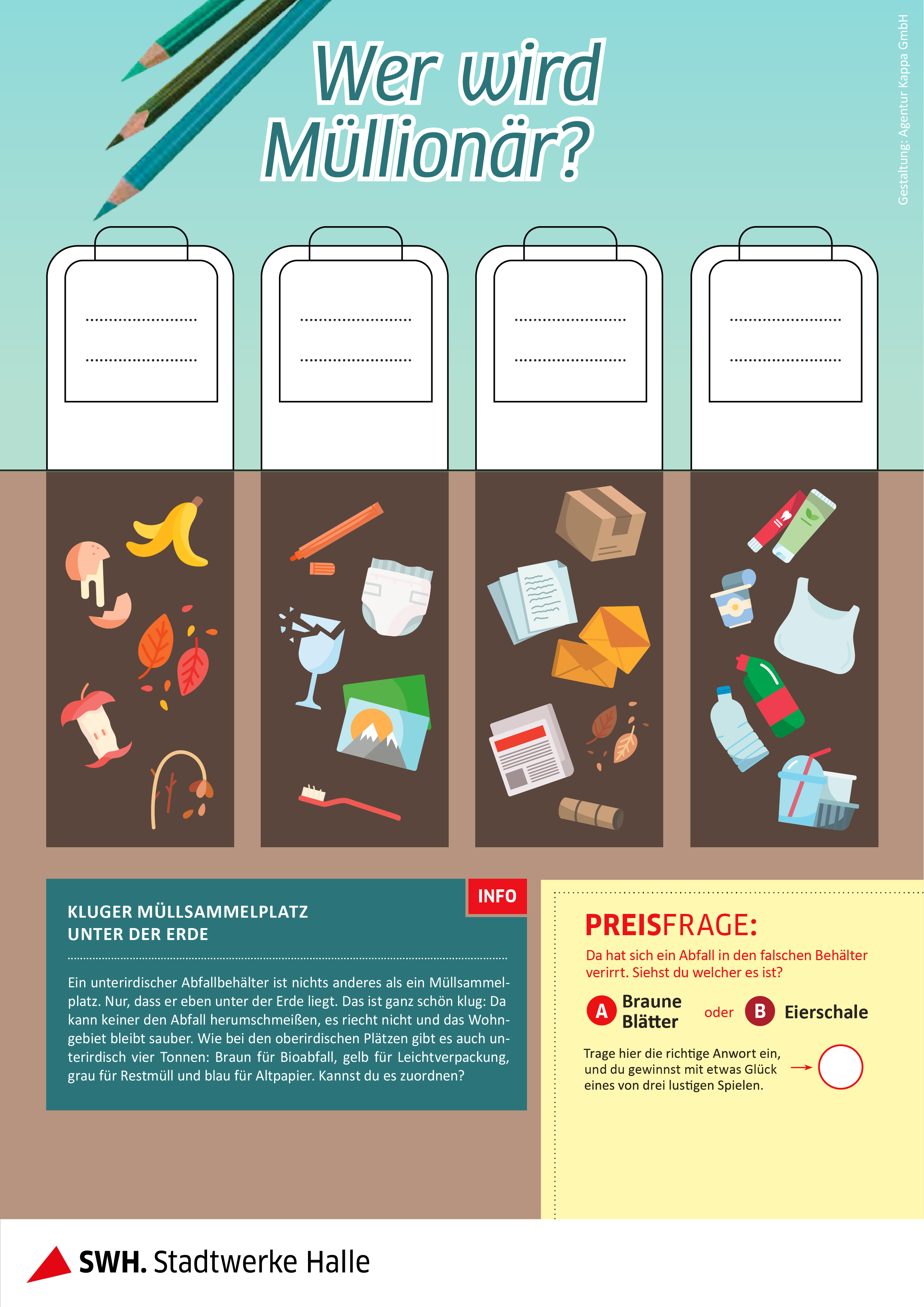 Wer wird Müllionär?

Gestaltung: Agentur Kappa GmbH

INFO

KLUGER MÜLLSAMMELPLATZ UNTER DER ERDE

Ein unterirdischer Abfallbehälter ist nichts anderes als ein Müllsammelplatz. Nur, dass er eben unter der Erde liegt. Das ist ganz schön klug: Da kann keiner den Abfall herumschmeißen, es riecht nicht und das Wohngebiet bleibt sauber. Wie bei den oberirdischen Plätzen gibt es auch unterirdisch vier Tonnen: Braun für Bioabfall, gelb für Leichtverpackung, grau für Restmüll und blau für Altpapier. Kannst du es zuordnen?

PREISFRAGE:

Da hat sich ein Abfall in den falschen Behälter verirrt. Siehst du welcher es ist?

A Braune Blätter oder B Eierschale

Trage hier die richtige Anwort ein, und du gewinnst mit etwas Glück eines von drei lustigen Spielen.

SWH. Stadtwerke Halle