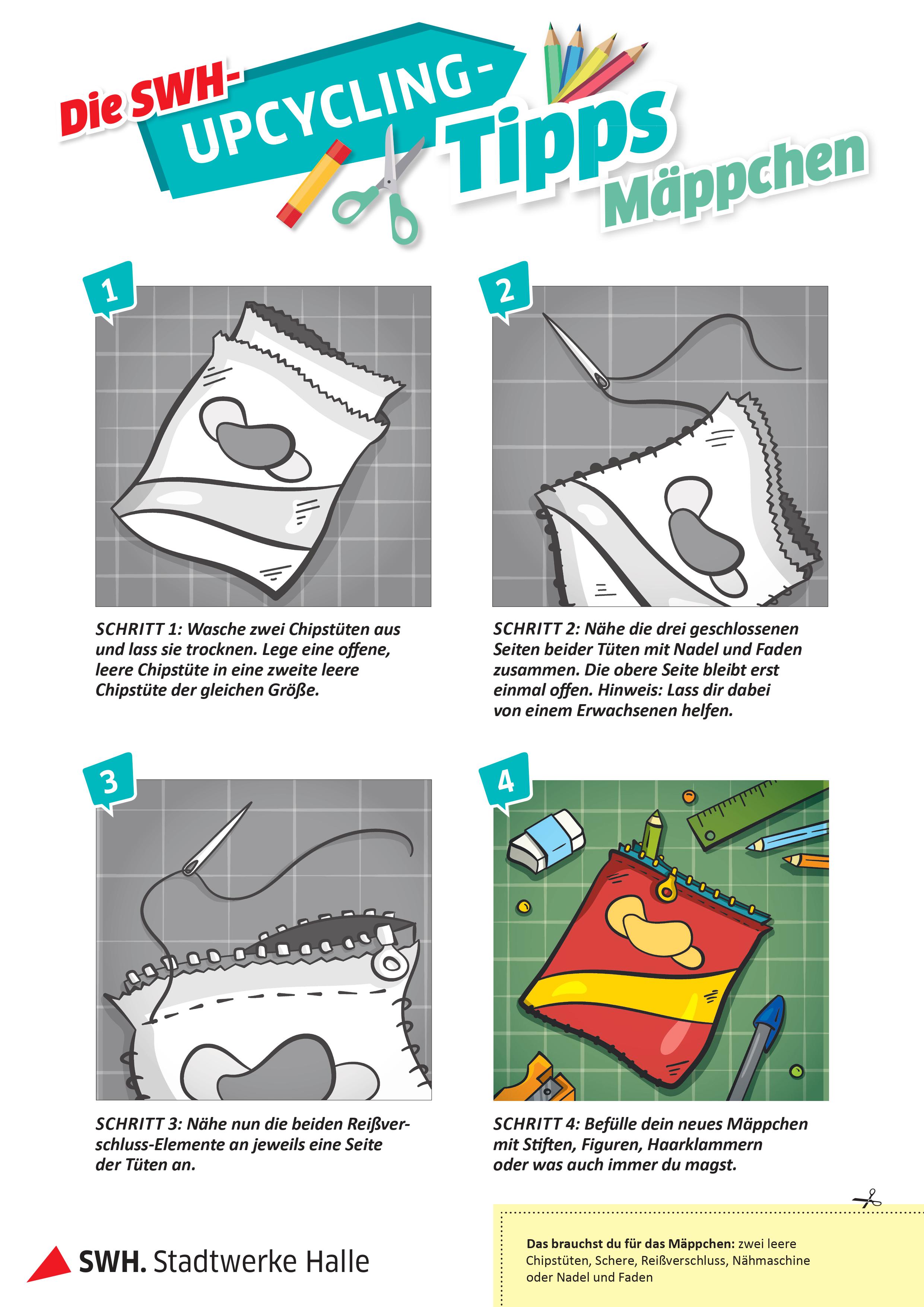 Die SWH-
UPCYCLING-
Tipps
Mäppchen

1

SCHRITT 1: Wasche zwei Chipstüten aus und lass sie trocknen. Lege eine offene, leere Chipstüte in eine zweite leere Chipstüte der gleichen Größe.

2

SCHRITT 2: Nähe die drei geschlossenen Seiten beider Tüten mit Nadel und Faden zusammen. Die obere Seite bleibt erst einmal offen. Hinweis: Lass dir dabei von einem Erwachsenen helfen.

3

SCHRITT 3: Nähe nun die beiden Reißverschluss-Elemente an jeweils eine Seite der Tüten an.

4

SCHRITT 4: Befülle dein neues Mäppchen mit Stiften, Figuren, Haarklammern oder was auch immer du magst.

SWH. Stadtwerke Halle

Das brauchst du für das Mäppchen: zwei leere Chipstüten, Schere, Reißverschluss, Nähmaschine oder Nadel und Faden